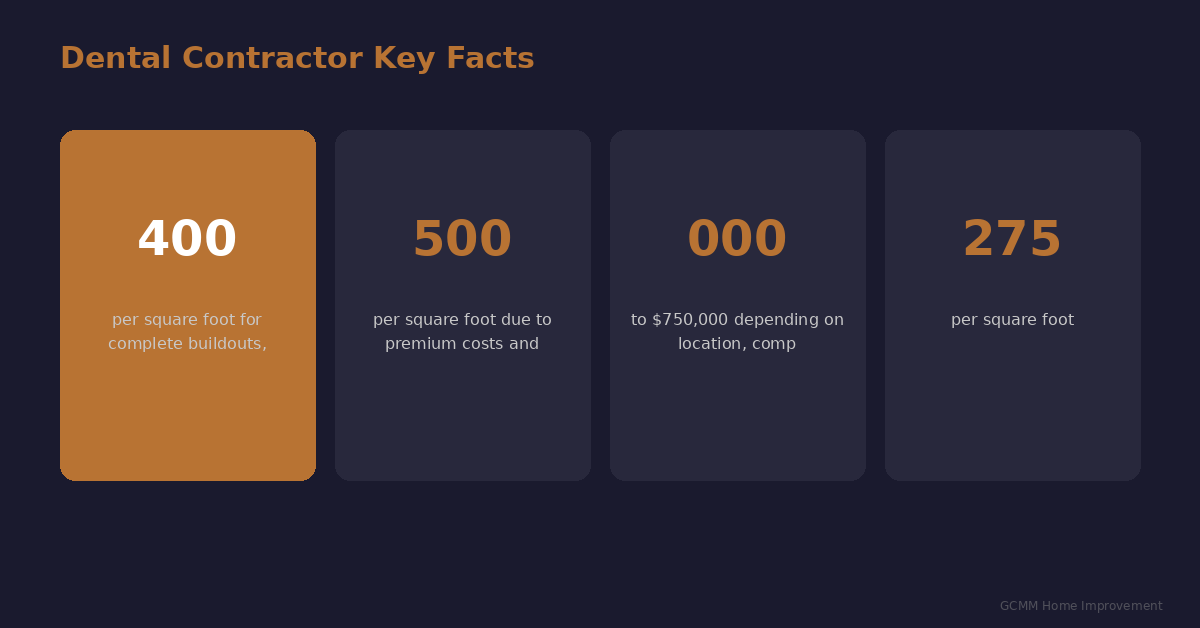 Dental Contractor Key Facts

400

per square foot for complete buildouts,

500

per square foot due to premium costs and

000

to $750,000 depending on location, comp

275

per square foot

GCMM Home Improvement